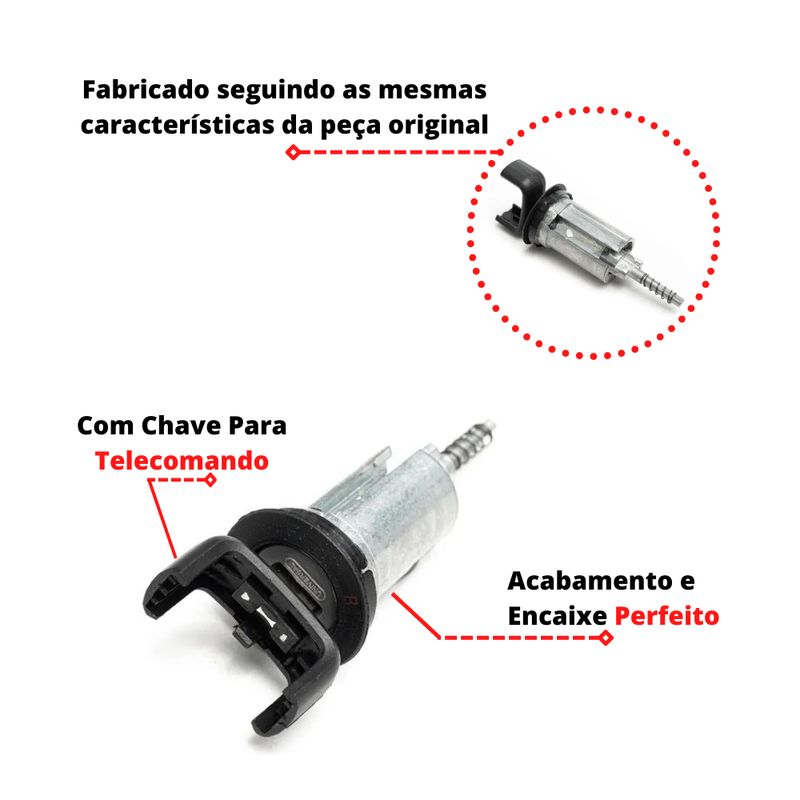 Fabricado seguindo as mesmas características da peça original

Com Chave Para Telecomando

Acabamento e Encaixe Perfeito