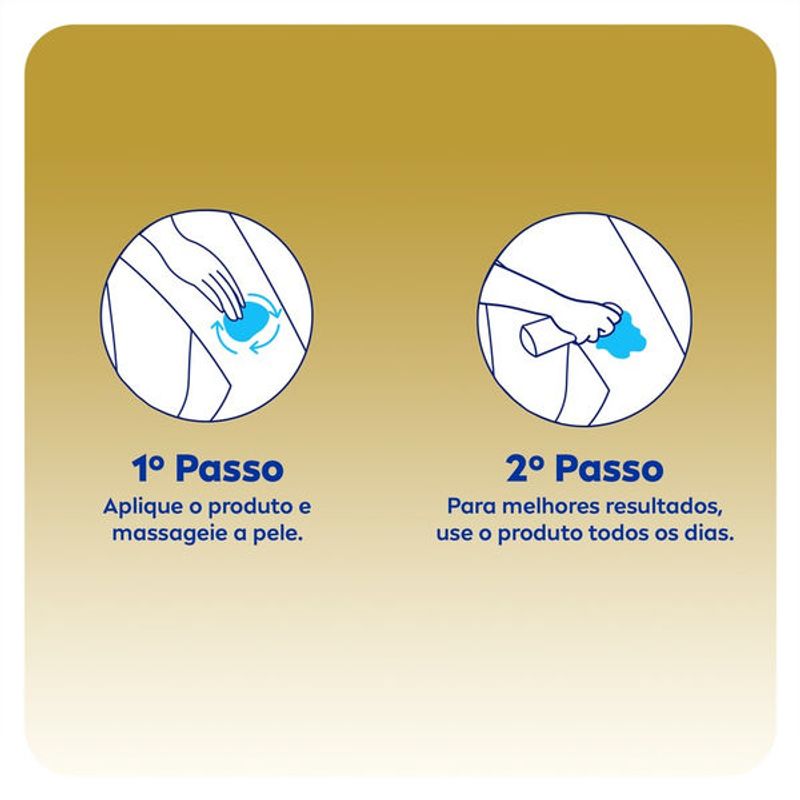 1º Passo
Aplique o produto e massageie a pele.

2º Passo
Para melhores resultados, use o produto todos os dias.