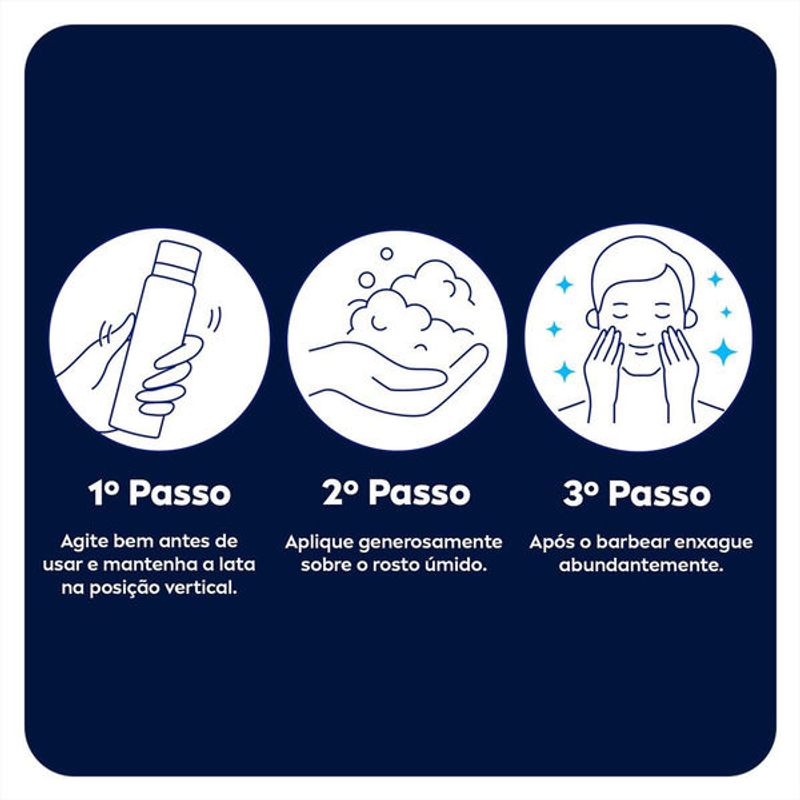 1º Passo

Agite bem antes de usar e mantenha a lata na posição vertical.

2º Passo

Aplique generosamente sobre o rosto úmido.

3º Passo

Após o barbear enxague abundantemente.