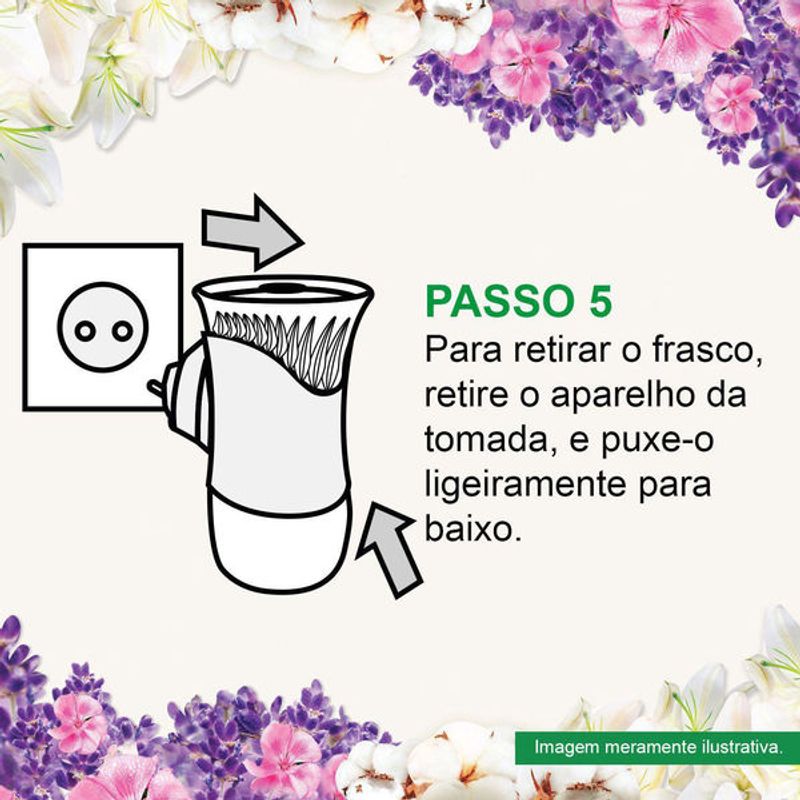 PASSO 5
Para retirar o frasco, retire o aparelho da tomada, e puxe-o ligeiramente para baixo.

Imagem meramente ilustrativa.