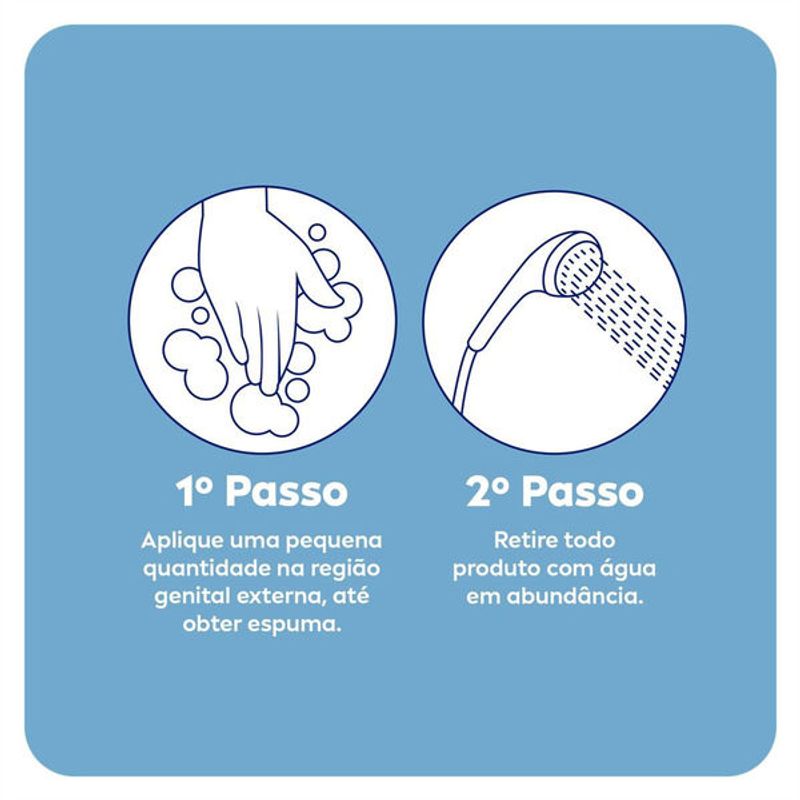 1º Passo

Aplique uma pequena quantidade na região genital externa, até obter espuma.

2º Passo

Retire todo produto com água em abundância.