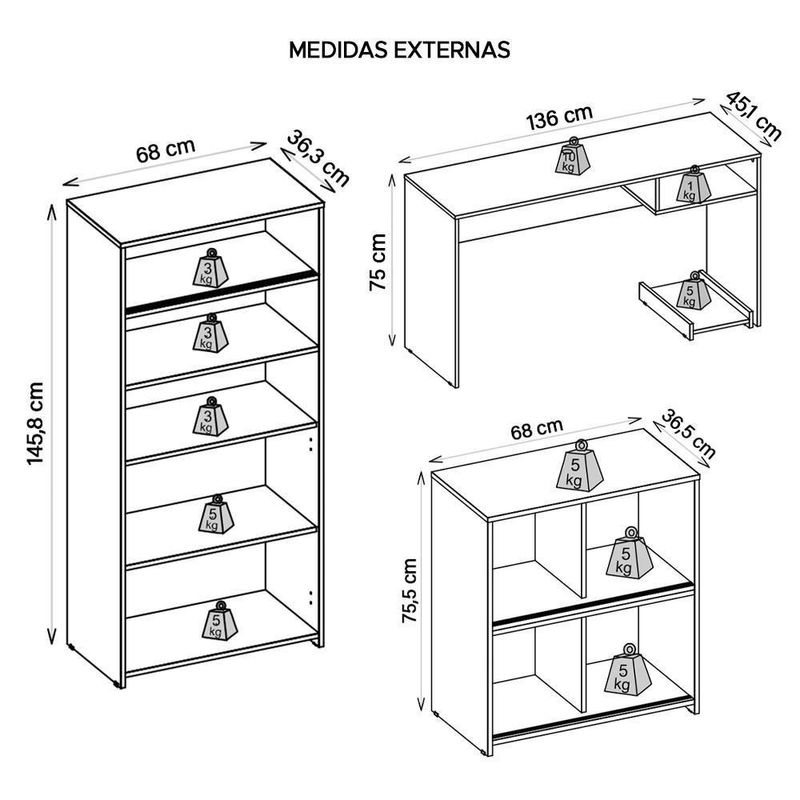 MEDIDAS EXTERNAS

68 cm
36,3 cm
145,8 cm
3 kg
3 kg
3 kg
5 kg
5 kg

136 cm
45,1 cm
75 cm
10 kg
1 kg
5 kg

68 cm
36,5 cm
75,5 cm
5 kg
5 kg
5 kg