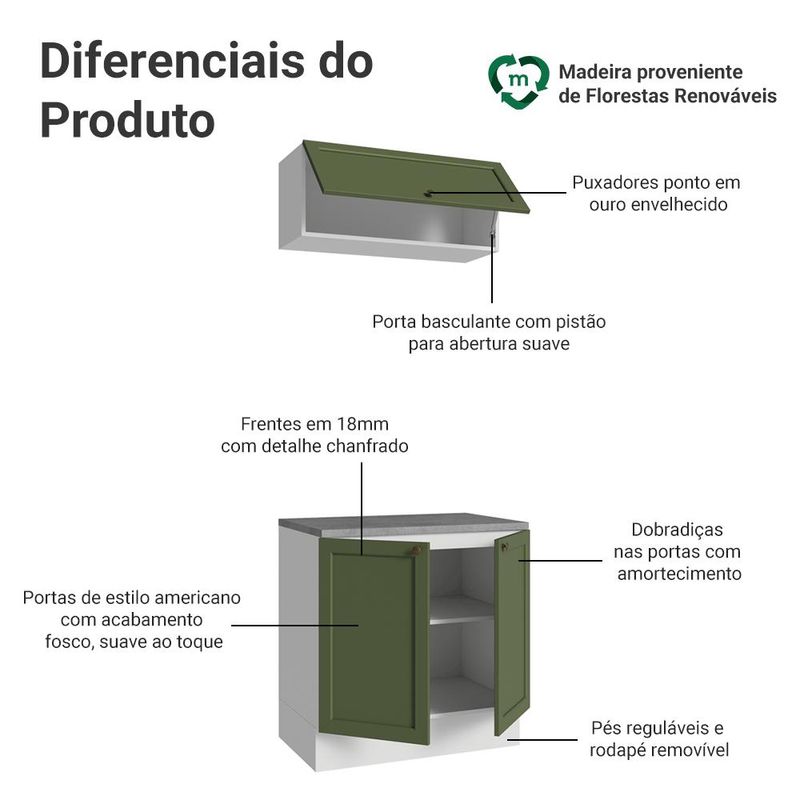 Diferenciais do Produto

m

Madeira proveniente de Florestas Renováveis

Puxadores ponto em ouro envelhecido

Porta basculante com pistão para abertura suave

Frentes em 18mm com detalhe chanfrado

Dobradiças nas portas com amortecimento

Portas de estilo americano com acabamento fosco, suave ao toque

Pés reguláveis e rodapé removível