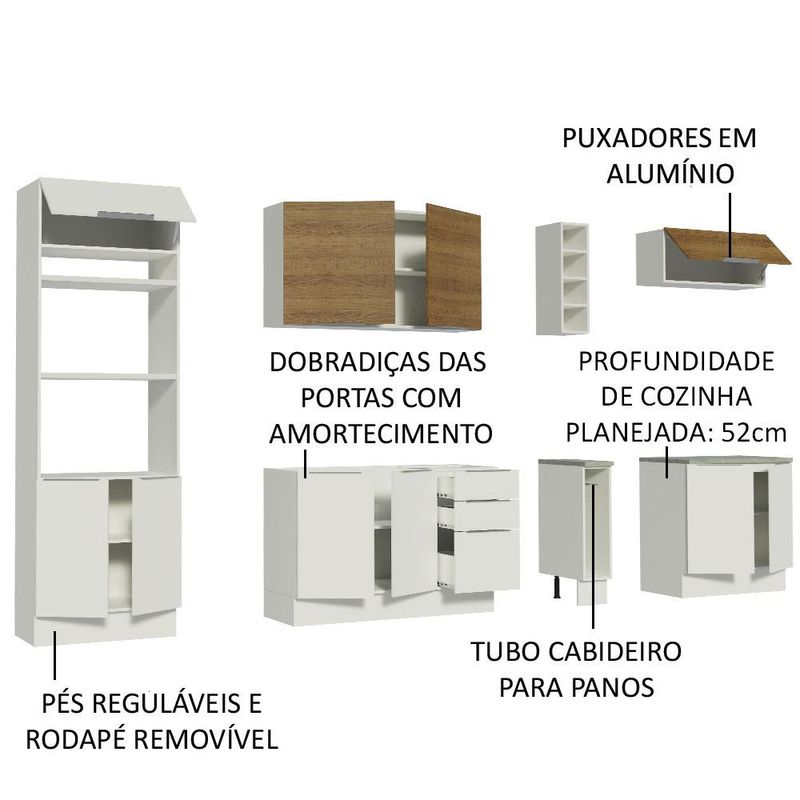 PUXADORES EM ALUMÍNIO

DOBRADIÇAS DAS PORTAS COM AMORTECIMENTO

PROFUNDIDADE DE COZINHA PLANEJADA: 52cm

TUBO CABIDEIRO PARA PANOS

PÉS REGULÁVEIS E RODAPÉ REMOVÍVEL