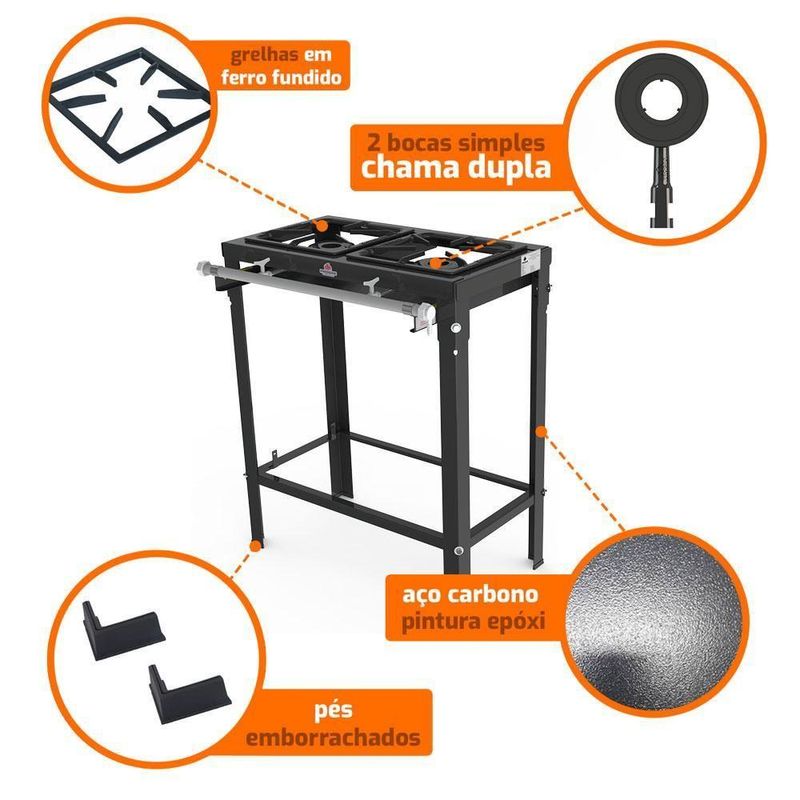 grelhas em ferro fundido

2 bocas simples
chama dupla

aço carbono
pintura epóxi

pés
emborrachados