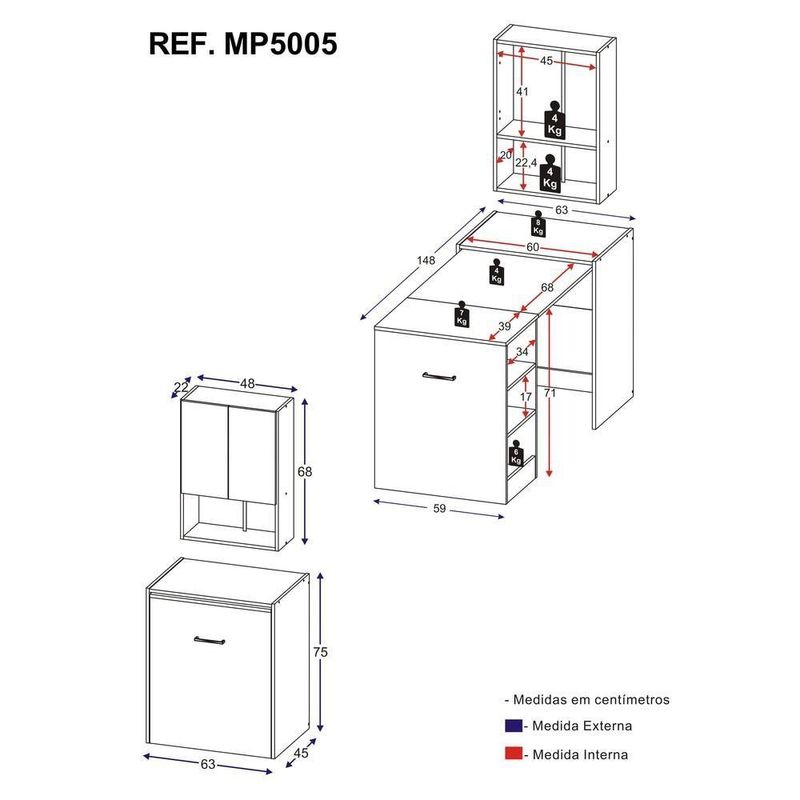 REF. MP5005

45
41
4 Kg
20
22,4
4 Kg

63
8 Kg
60
148
4 Kg
68
7 Kg
39
34
17
71
6 Kg
59

22
48
68

75
63
45

- Medidas em centímetros
- Medida Externa
- Medida Interna