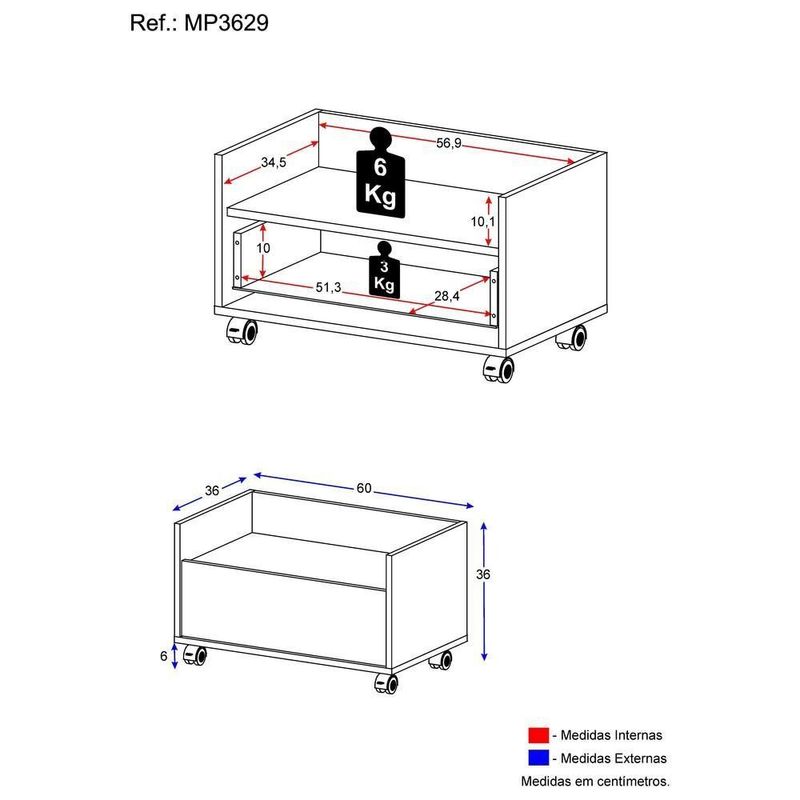 Ref.: MP3629

34,5
56,9
6 Kg
10,1
10
3 Kg
51,3
28,4

36
60
36
6

- Medidas Internas
- Medidas Externas
Medidas em centímetros.