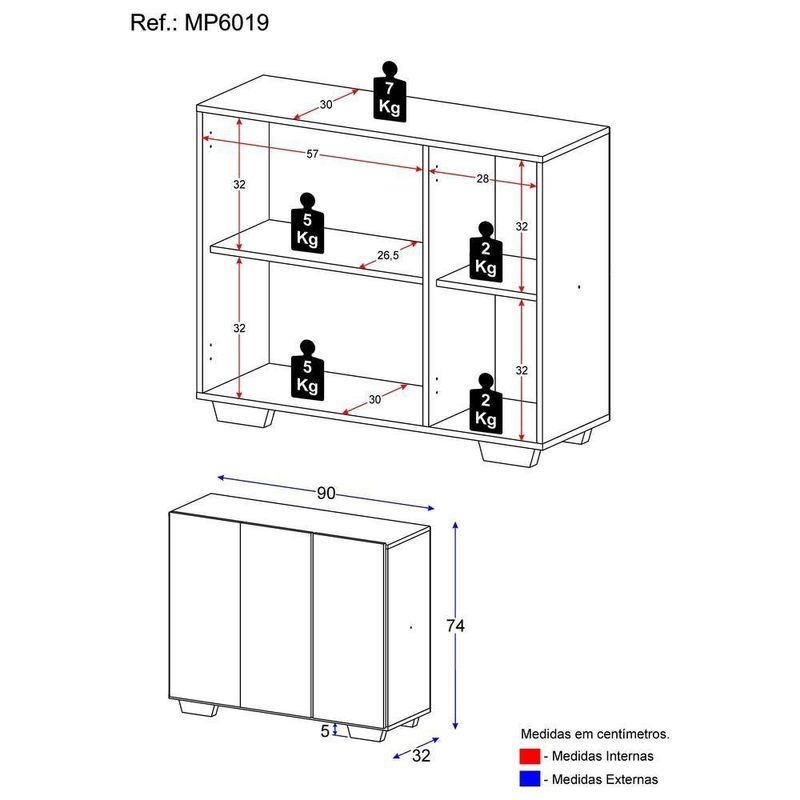 Ref.: MP6019

7 Kg

30

57

28

32

5 Kg

26,5

2 Kg

32

32

5 Kg

30

2 Kg

32

90

74

5

32

Medidas em centímetros.
- Medidas Internas
- Medidas Externas