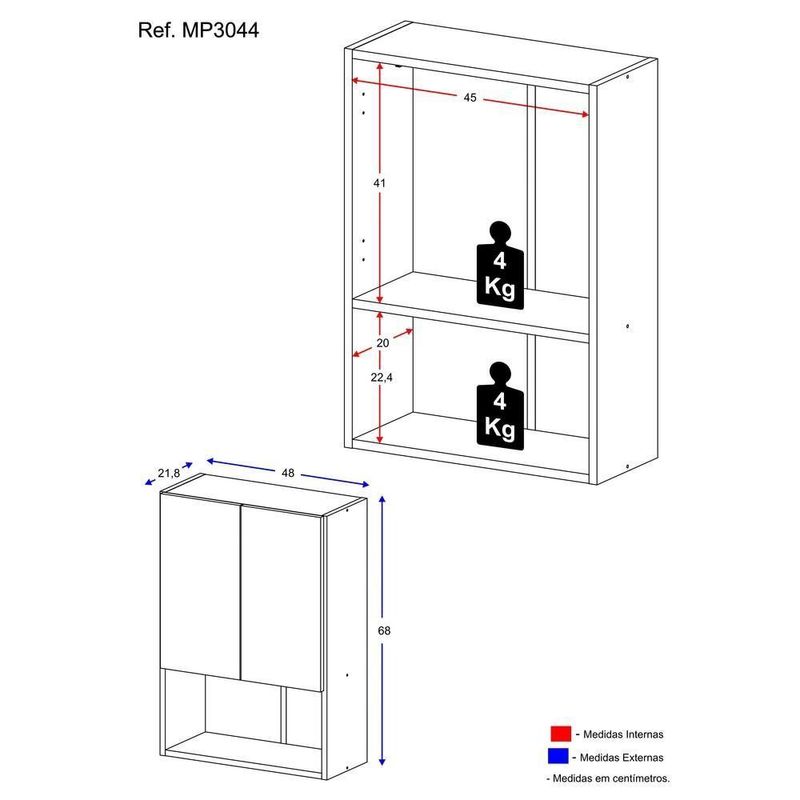 Ref. MP3044

45

41

4
Kg

20

22,4

4
Kg

21,8

48

68

- Medidas Internas

- Medidas Externas

- Medidas em centímetros.