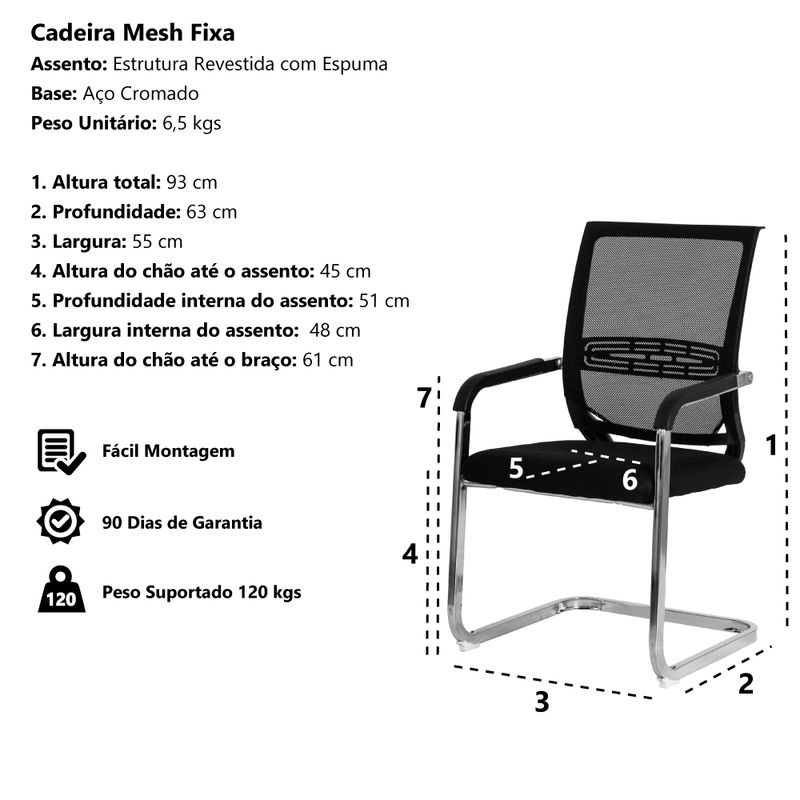 Cadeira Mesh Fixa
Assento: Estrutura Revestida com Espuma
Base: Aço Cromado
Peso Unitário: 6,5 kgs

1. Altura total: 93 cm
2. Profundidade: 63 cm
3. Largura: 55 cm
4. Altura do chão até o assento: 45 cm
5. Profundidade interna do assento: 51 cm
6. Largura interna do assento: 48 cm
7. Altura do chão até o braço: 61 cm

Fácil Montagem

90 Dias de Garantia

120
Peso Suportado 120 kgs

7
1
5
6
4
3
2