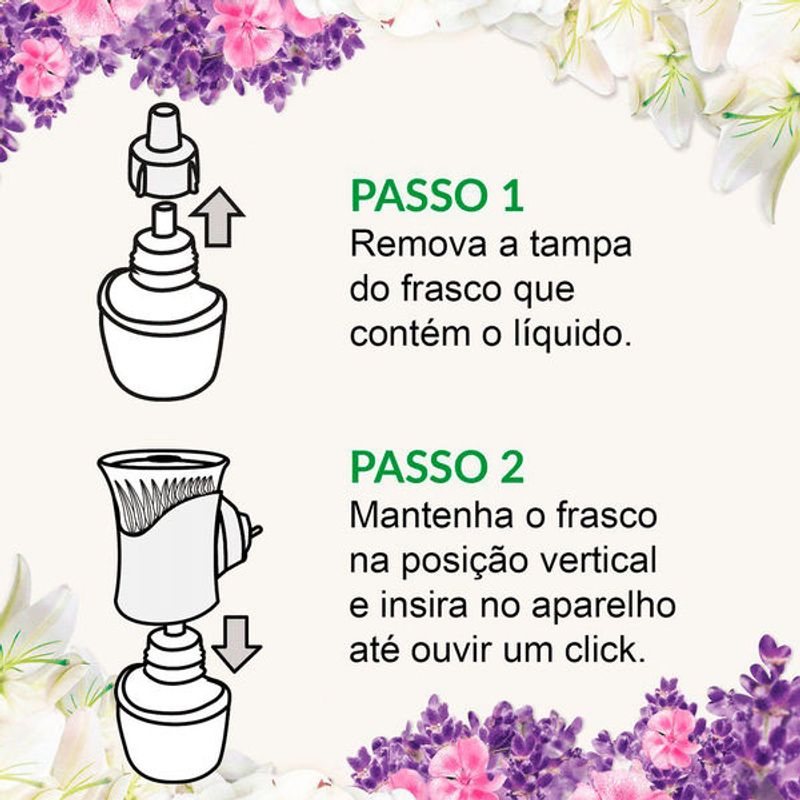 PASSO 1
Remova a tampa do frasco que contém o líquido.

PASSO 2
Mantenha o frasco na posição vertical e insira no aparelho até ouvir um click.