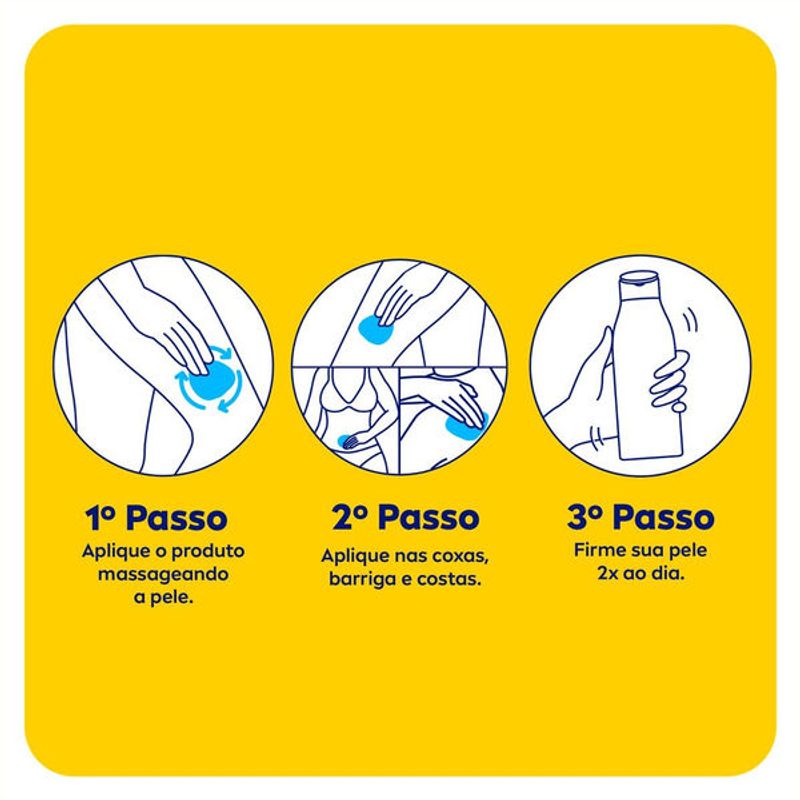 1º Passo
Aplique o produto massageando a pele.

2º Passo
Aplique nas coxas, barriga e costas.

3º Passo
Firme sua pele 2x ao dia.