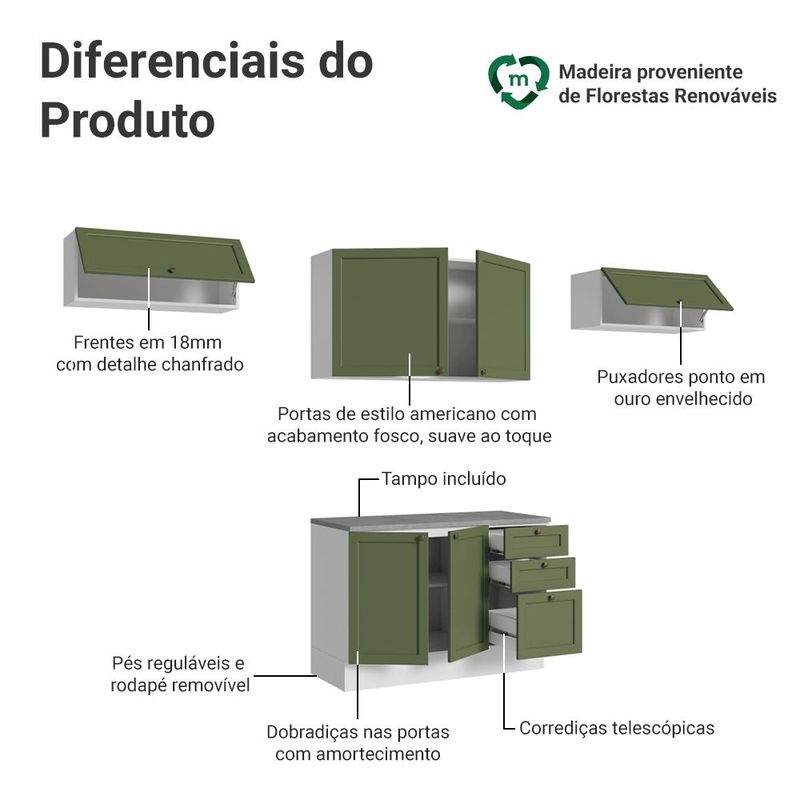 Diferenciais do Produto

m

Madeira proveniente de Florestas Renováveis

Frentes em 18mm com detalhe chanfrado

Portas de estilo americano com acabamento fosco, suave ao toque

Puxadores ponto em ouro envelhecido

Tampo incluído

Pés reguláveis e rodapé removível

Dobradiças nas portas com amortecimento

Corrediças telescópicas