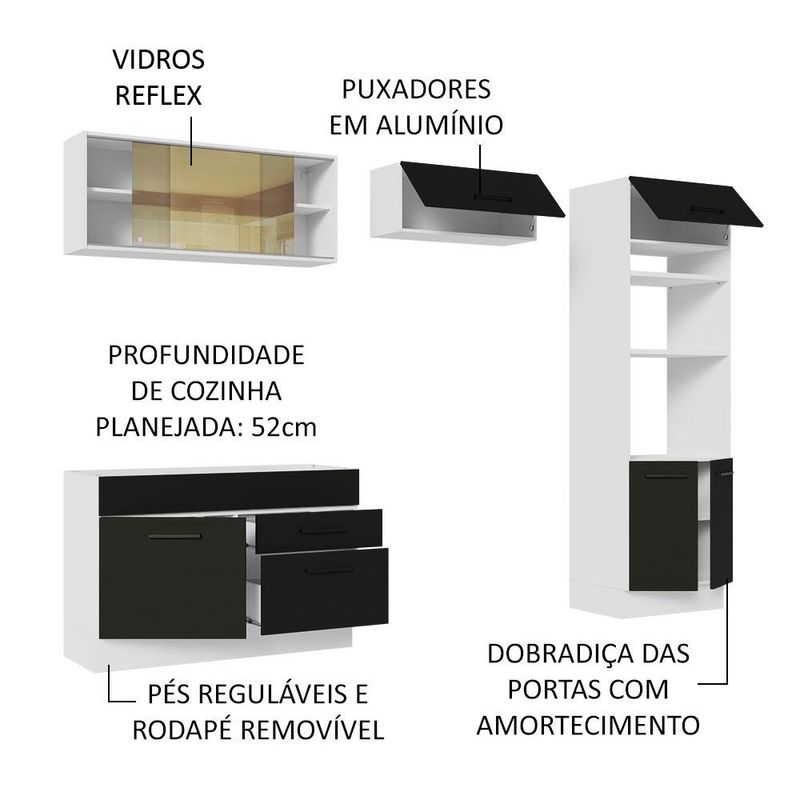 VIDROS REFLEX

PUXADORES EM ALUMÍNIO

PROFUNDIDADE DE COZINHA PLANEJADA: 52cm

PÉS REGULÁVEIS E RODAPÉ REMOVÍVEL

DOBRADIÇA DAS PORTAS COM AMORTECIMENTO