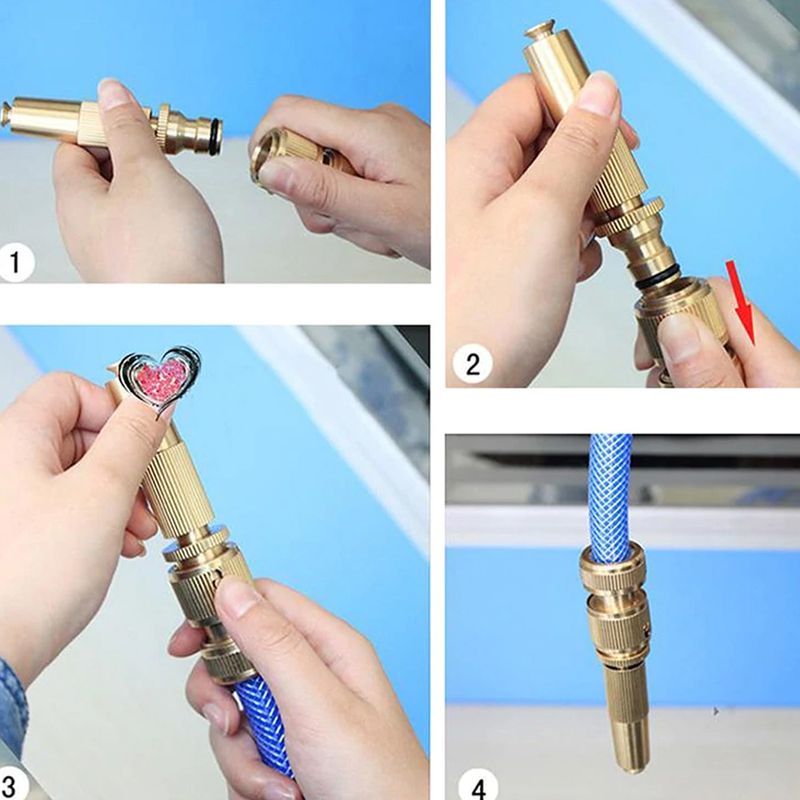 1
2
3
4