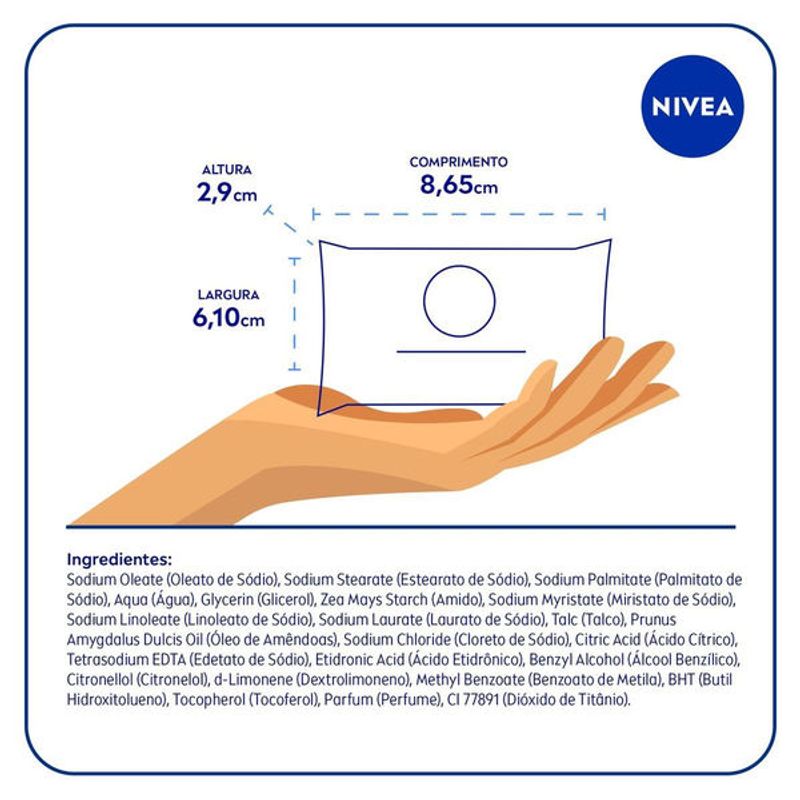 NIVEA

ALTURA
2,9cm

COMPRIMENTO
8,65cm

LARGURA
6,10cm

Ingredientes:
Sodium Oleate (Oleato de Sódio), Sodium Stearate (Estearato de Sódio), Sodium Palmitate (Palmitato de Sódio), Aqua (Água), Glycerin (Glicerol), Zea Mays Starch (Amido), Sodium Myristate (Miristato de Sódio), Sodium Linoleate (Linoleato de Sódio), Sodium Laurate (Laurato de Sódio), Talc (Talco), Prunus Amygdalus Dulcis Oil (Óleo de Amêndoas), Sodium Chloride (Cloreto de Sódio), Citric Acid (Ácido Cítrico), Tetrasodium EDTA (Edetato de Sódio), Etidronic Acid (Ácido Etidrônico), Benzyl Alcohol (Álcool Benzílico), Citronellol (Citronelol), d-Limonene (Dextrolimoneno), Methyl Benzoate (Benzoato de Metila), BHT (Butil Hidroxitolueno), Tocopherol (Tocoferol), Parfum (Perfume), CI 77891 (Dióxido de Titânio).